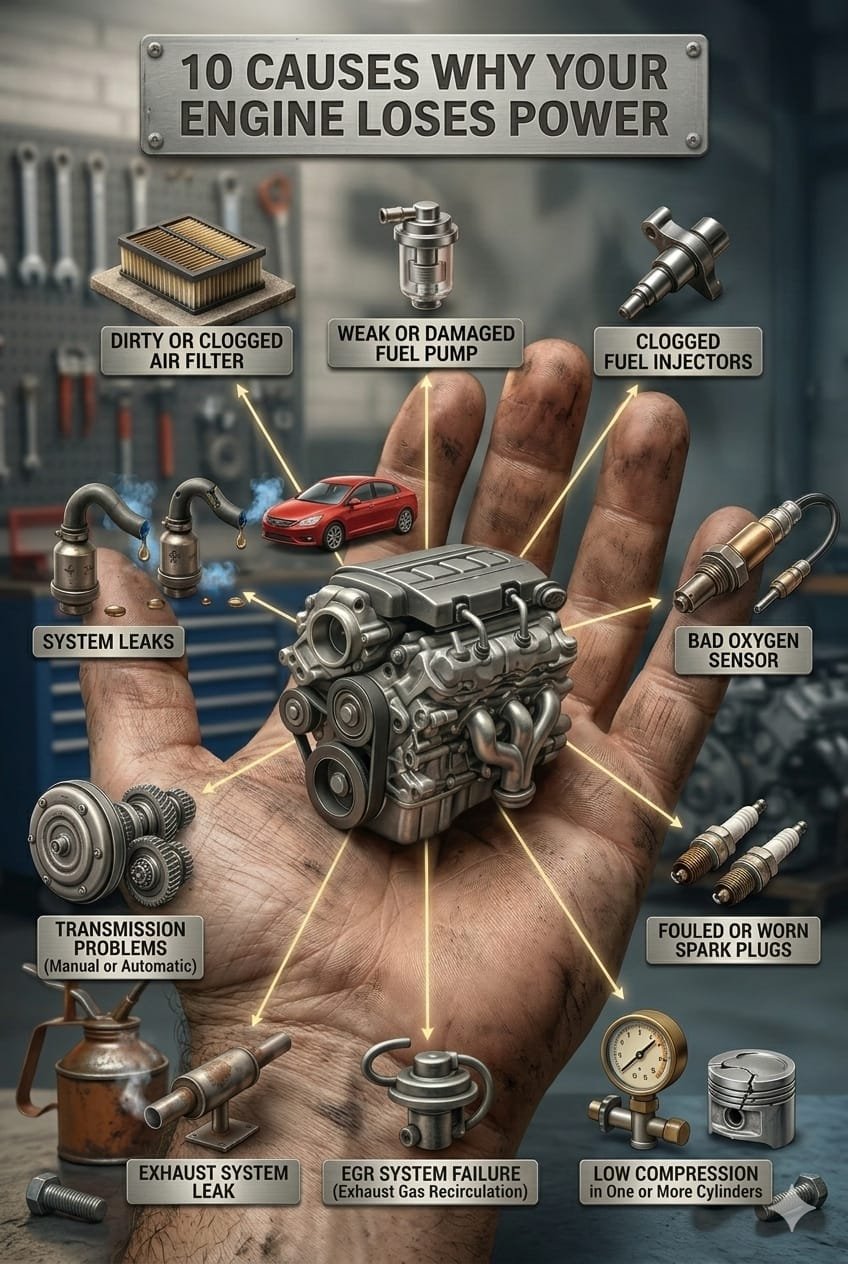 10 CAUSES WHY YOUR ENGINE LOSES POWER

DIRTY OR CLOGGED AIR FILTER

WEAK OR DAMAGED FUEL PUMP

CLOGGED FUEL INJECTORS

SYSTEM LEAKS

BAD OXYGEN SENSOR

TRANSMISSION PROBLEMS (Manual or Automatic)

FOULED OR WORN SPARK PLUGS

EXHAUST SYSTEM LEAK

EGR SYSTEM FAILURE (Exhaust Gas Recirculation)

LOW COMPRESSION in One or More Cylinders